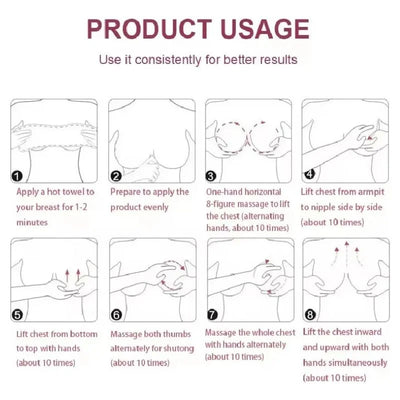 PRODUCT USAGE

Use it consistently for better results

1
Apply a hot towel to your breast for 1-2 minutes

2
Prepare to apply the product evenly

3
One-hand horizontal 8-figure massage to lift the chest (alternating hands, about 10 times)

4
Lift chest from armpit to nipple side by side (about 10 times)

5
Lift chest from bottom to top with hands (about 10 times)

6
Massage both thumbs alternately for shutong (about 10 times)

7
Massage the whole chest with hands alternately (about 10 times)

8
Lift the chest inward and upward with both hands simultaneously (about 10 times)